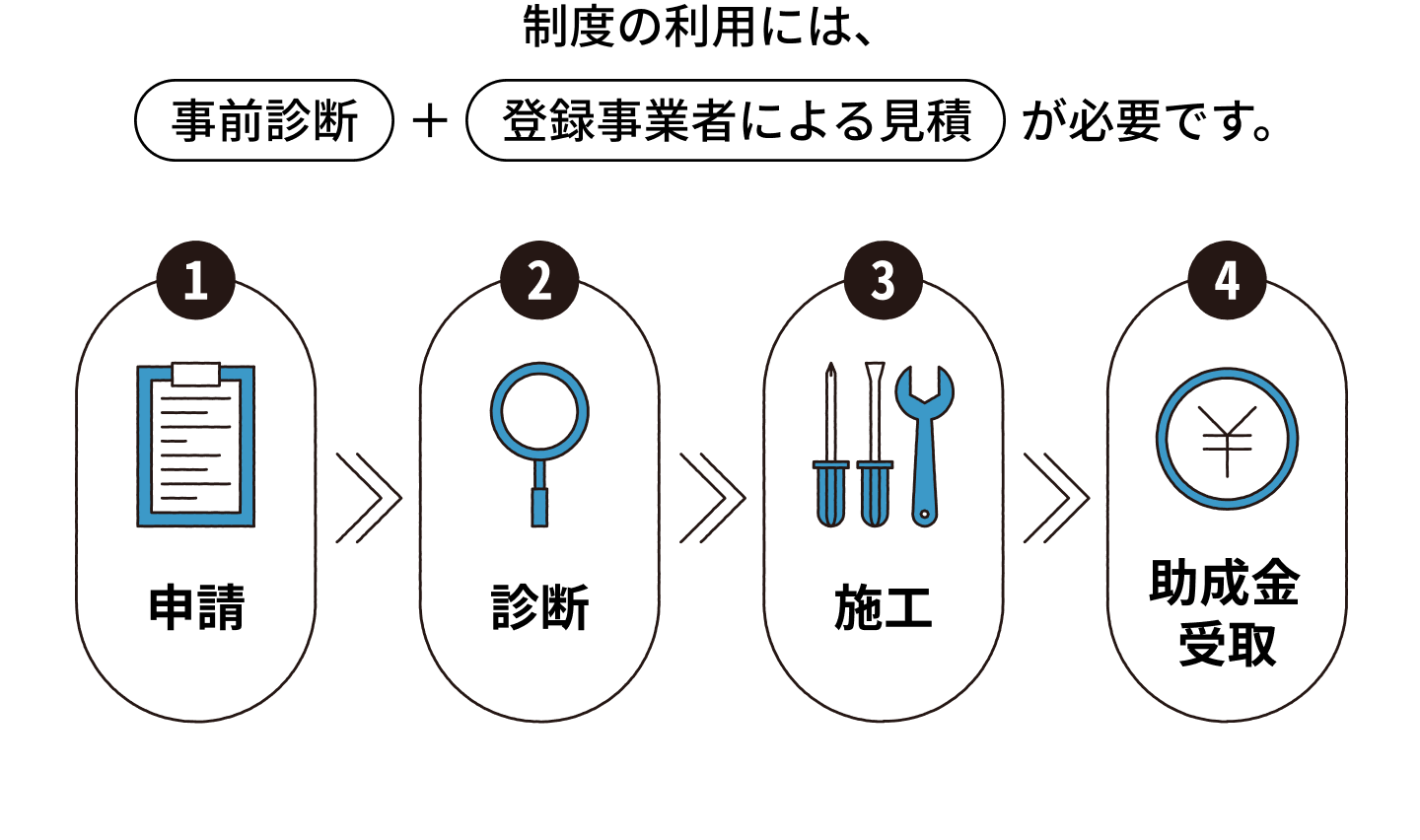 制度の利用には、

事前診断 ＋ 登録事業者による見積 が必要です。

1
申請

2
診断

3
施工

4
助成金
受取